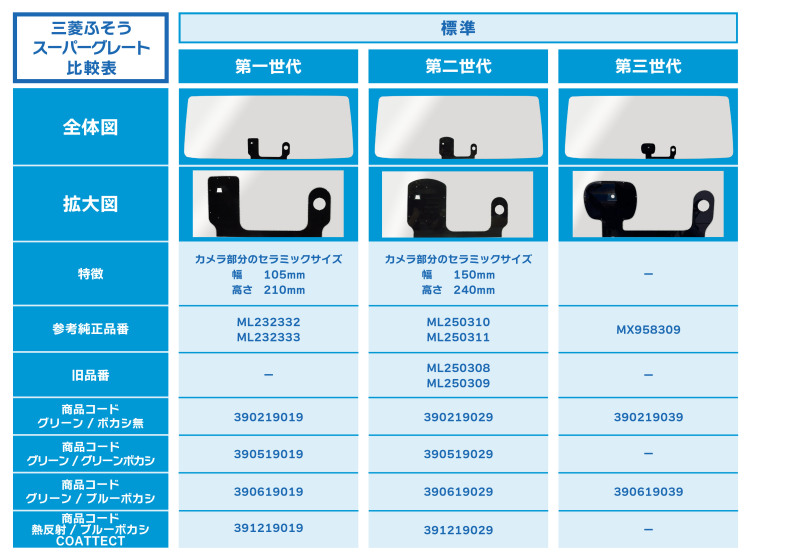 | 三菱ふそう スーパーグレート 比較表 | 標準 | | |
|---|---|---|---|
| | 第一世代 | 第二世代 | 第三世代 |
| 全体図 | | | |
| 拡大図 | | | |
| 特徴 | カメラ部分のセラミックサイズ 幅 105mm 高さ 210mm | カメラ部分のセラミックサイズ 幅 150mm 高さ 240mm | ー |
| 参考純正品番 | ML232332 ML232333 | ML250310 ML250311 | MX958309 |
| 旧品番 | ー | ML250308 ML250309 | ー |
| 商品コード グリーン / ボカシ無 | 390219019 | 390219029 | 390219039 |
| 商品コード グリーン / グリーンボカシ | 390519019 | 390519029 | ー |
| 商品コード グリーン / ブルーボカシ | 390619019 | 390619029 | 390619039 |
| 商品コード 熱反射 / ブルーボカシ COATTECT | 391219019 | 391219029 | ー |